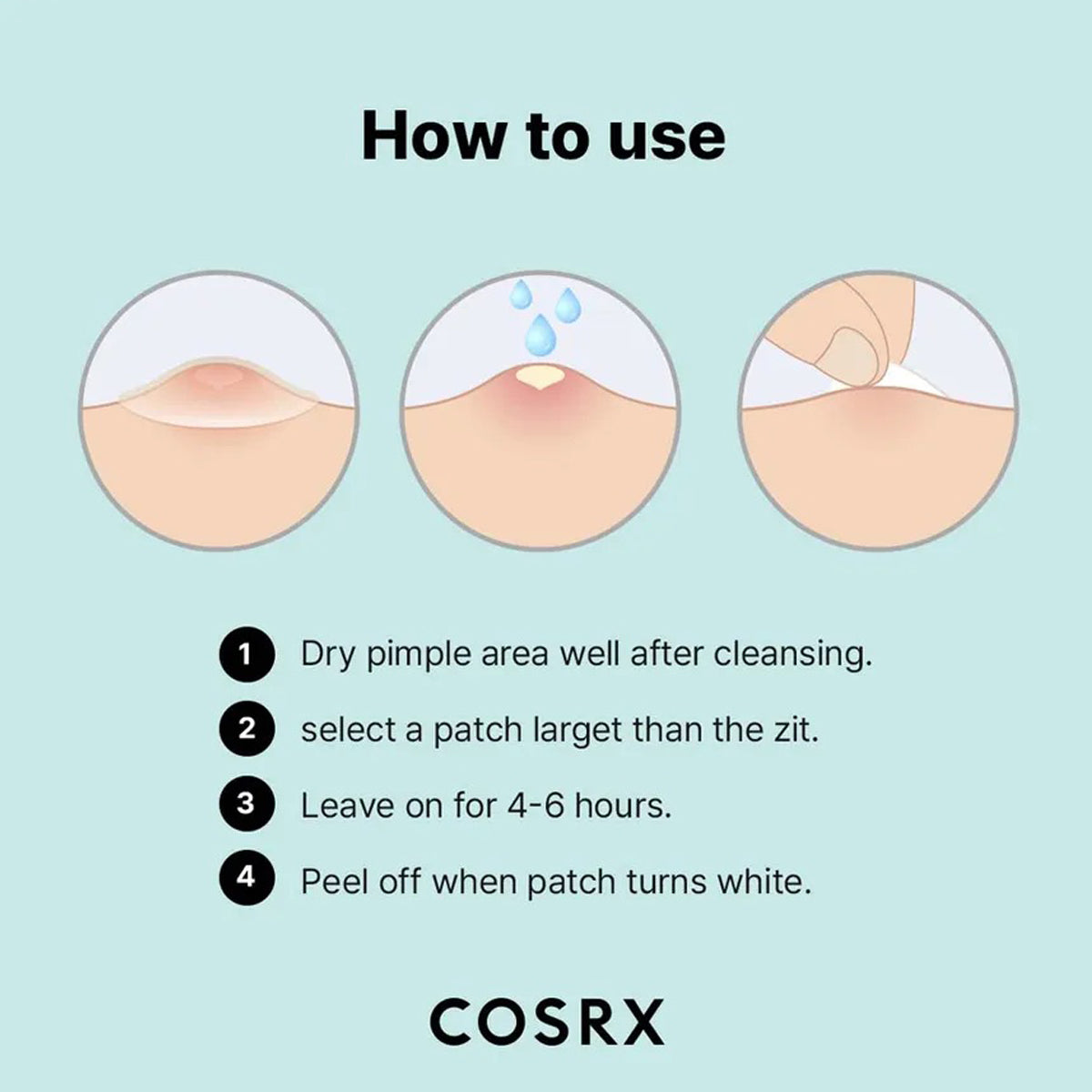 How to use

1 Dry pimple area well after cleansing.

2 select a patch larget than the zit.

3 Leave on for 4-6 hours.

4 Peel off when patch turns white.

COSRX