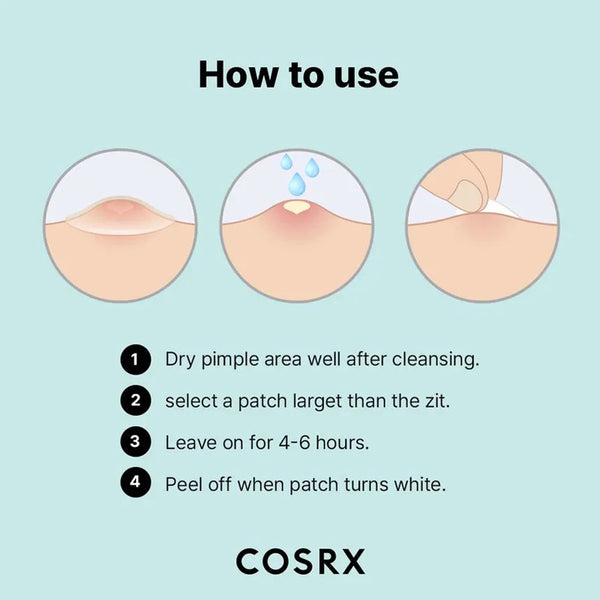 How to use

1 Dry pimple area well after cleansing.

2 select a patch larget than the zit.

3 Leave on for 4-6 hours.

4 Peel off when patch turns white.

COSRX